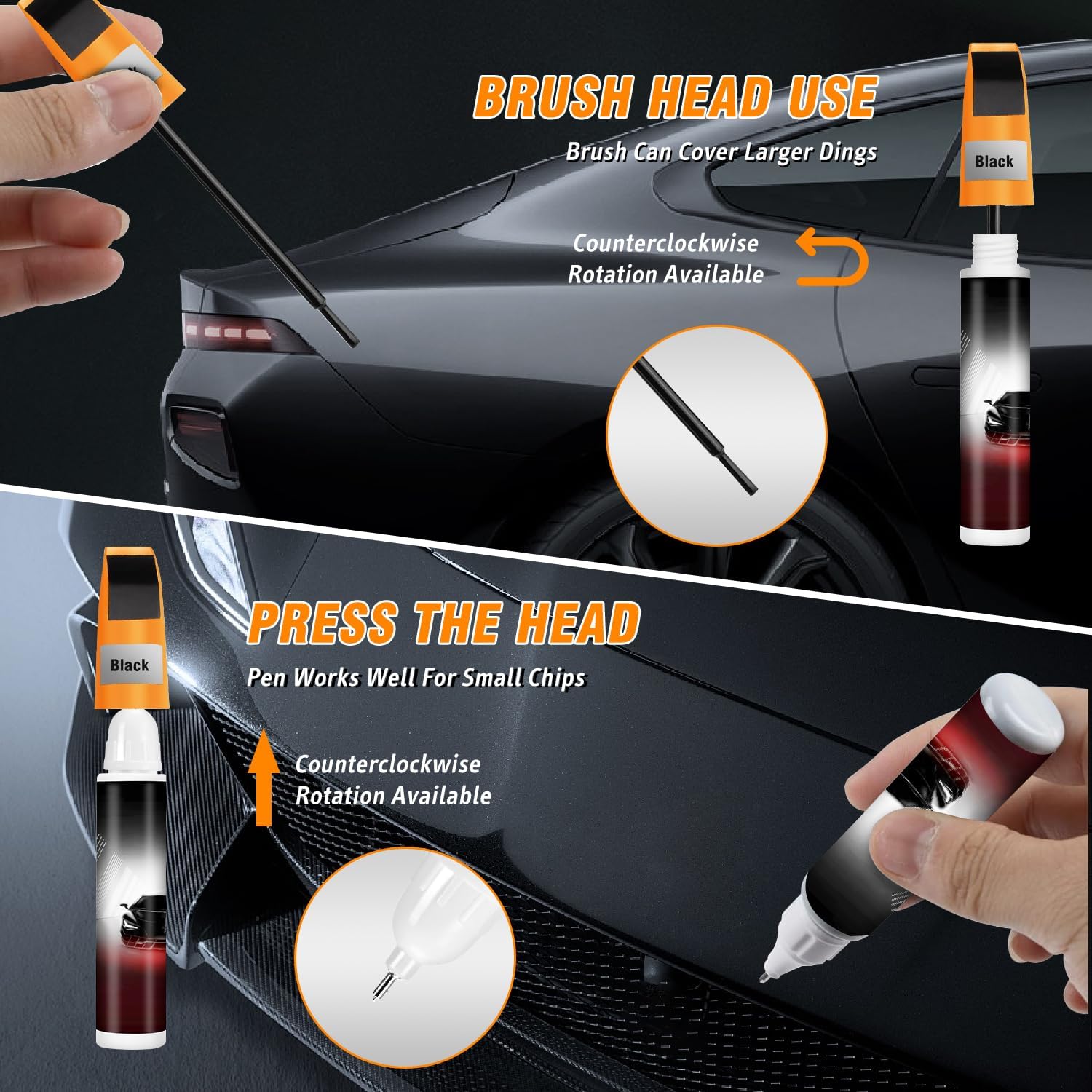 BRUSH HEAD USE

Brush Can Cover Larger Dings

Black

Counterclockwise Rotation Available

PRESS THE HEAD

Pen Works Well For Small Chips

Black

Counterclockwise Rotation Available