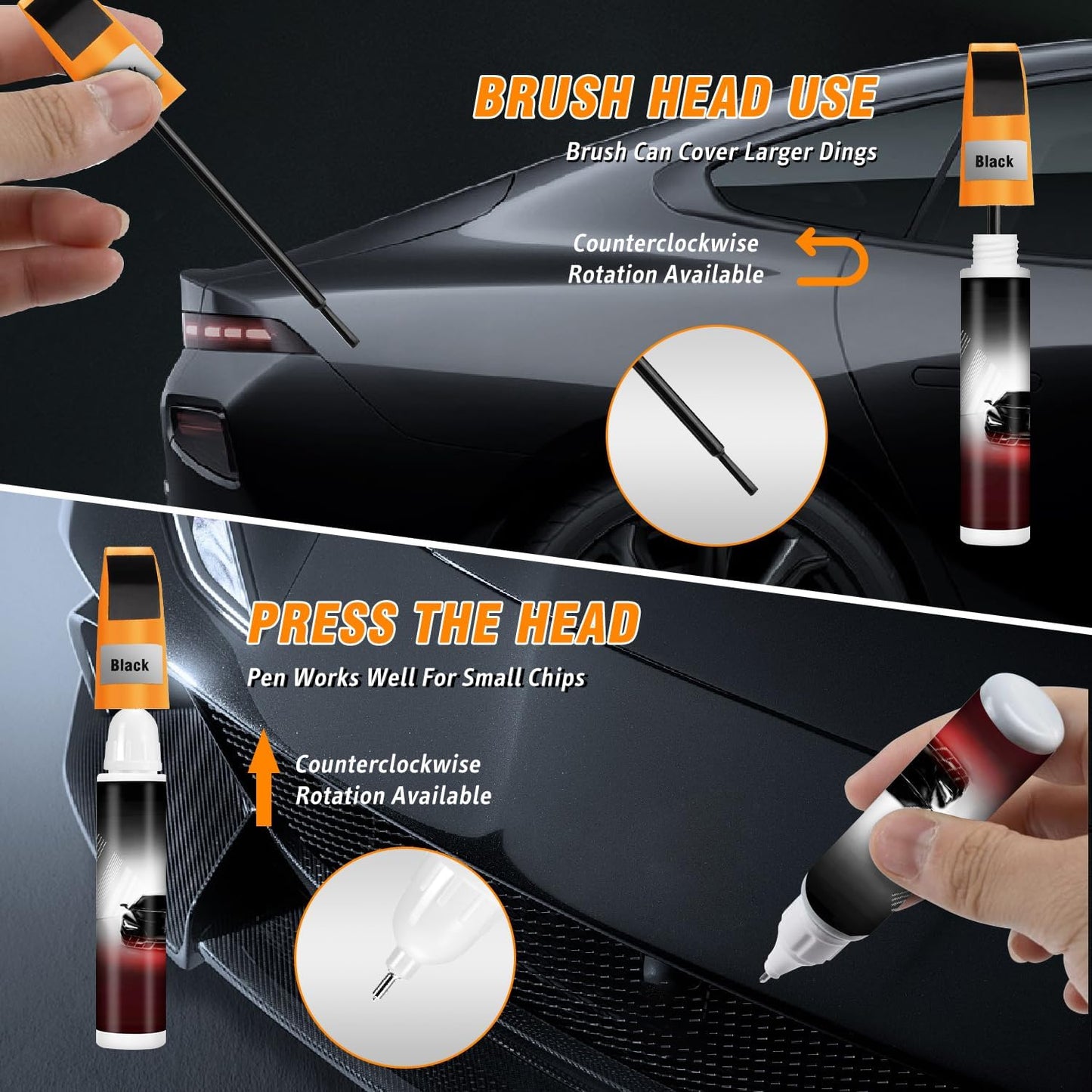 BRUSH HEAD USE

Brush Can Cover Larger Dings

Black

Counterclockwise Rotation Available

PRESS THE HEAD

Pen Works Well For Small Chips

Black

Counterclockwise Rotation Available